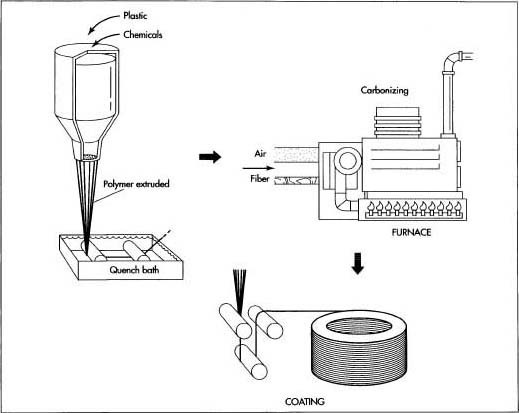 Plastic
Chemicals
Polymer extruded
Quench bath
Carbonizing
Air
Fiber
FURNACE
COATING