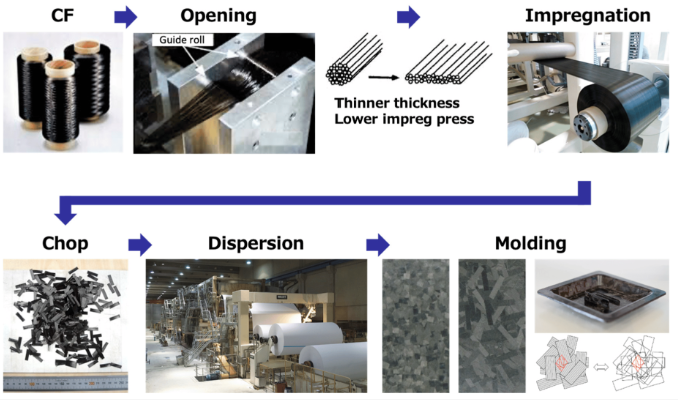 CF

Opening

Guide roll

Thinner thickness
Lower impreg press

Impregnation

Chop

Dispersion

Molding